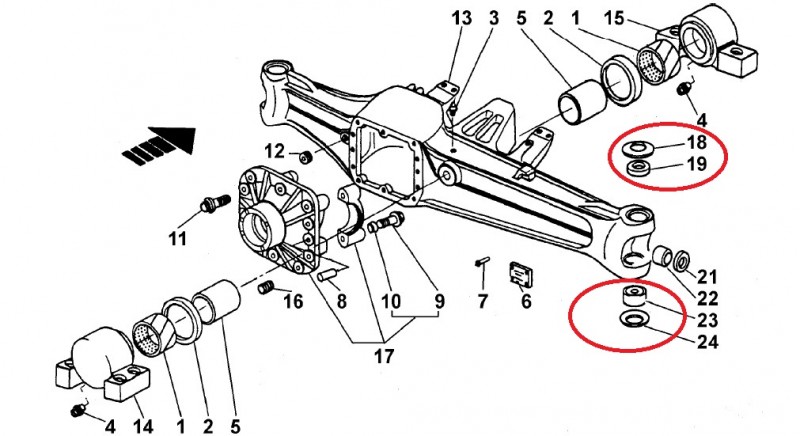 13 3 5 2 1 15

4

18

19

12

11

21

22

23

24

16 8 10 9 7 6

17

4 14 1 2 5