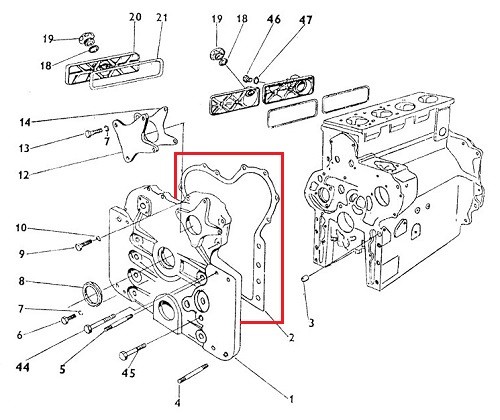 20
21
19
18
19
18
46
47
14
13
7
12
10
9
8
7
6
44
5
45
4
1
2
3