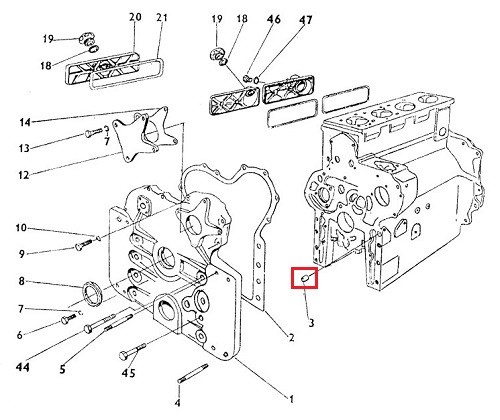 20
21
19
18
19
18
46
47
14
13
7
12
10
9
8
7
6
44
5
45
4
3
2
1