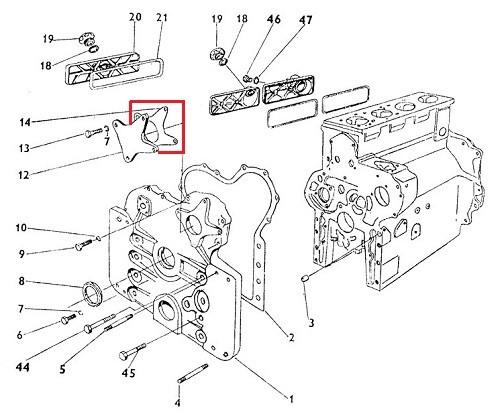 20
21
19
18
19
18
46
47
14
13
7
12
10
9
8
7
6
44
5
45
4
1
2
3