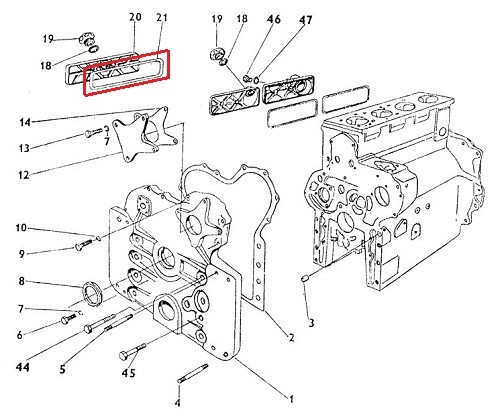 20
21
19
18
19
18
46
47
14
13
7
12
10
9
8
7
6
44
5
45
4
1
2
3